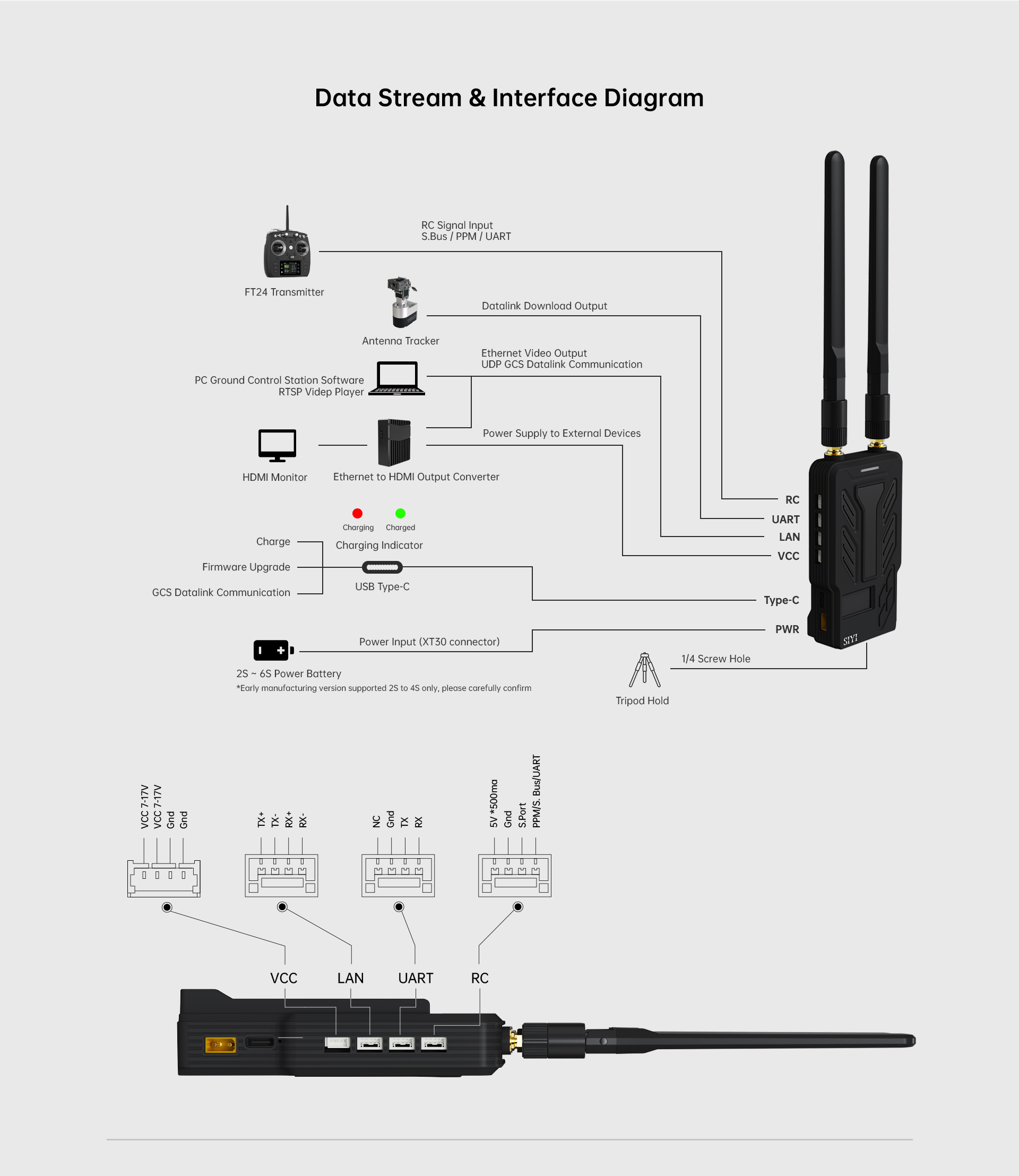 Data Stream & Interface Diagram

RC Signal Input
S.Bus / PPM / UART

FT24 Transmitter

Datalink Download Output

Antenna Tracker

Ethernet Video Output
UDP GCS Datalink Communication

PC Ground Control Station Software
RTSP Videp Player

Power Supply to External Devices

HDMI Monitor

Ethernet to HDMI Output Converter

RC
UART
LAN
VCC

Charging
Charged
Charging Indicator

Charge
Firmware Upgrade
GCS Datalink Communication

USB Type-C

Type-C
PWR

Power Input (XT30 connector)

2S ~ 6S Power Battery
*Early manufacturing version supported 2S to 4S only, please carefully confirm

1/4 Screw Hole

Tripod Hold

SIYI

VCC 7-17V
VCC 7-17V
Gnd
Gnd

TX+
TX-
RX+
RX-

NC
Gnd
TX
RX

5V *500ma
Gnd
S.Port
PPM/S. Bus/UART

VCC
LAN
UART
RC