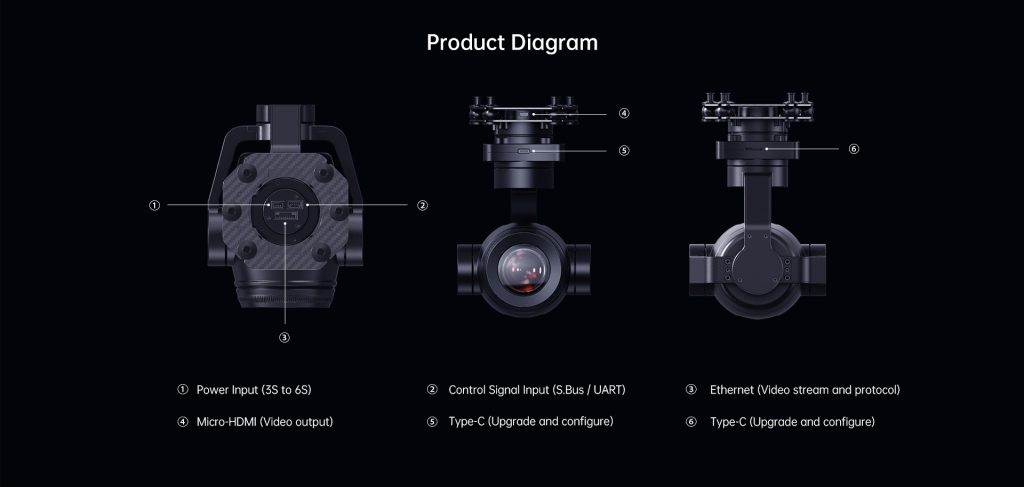 Product Diagram

①

②

③

④

⑤

⑥

① Power Input (3S to 6S)

② Control Signal Input (S.Bus / UART)

③ Ethernet (Video stream and protocol)

④ Micro-HDMI (Video output)

⑤ Type-C (Upgrade and configure)

⑥ Type-C (Upgrade and configure)