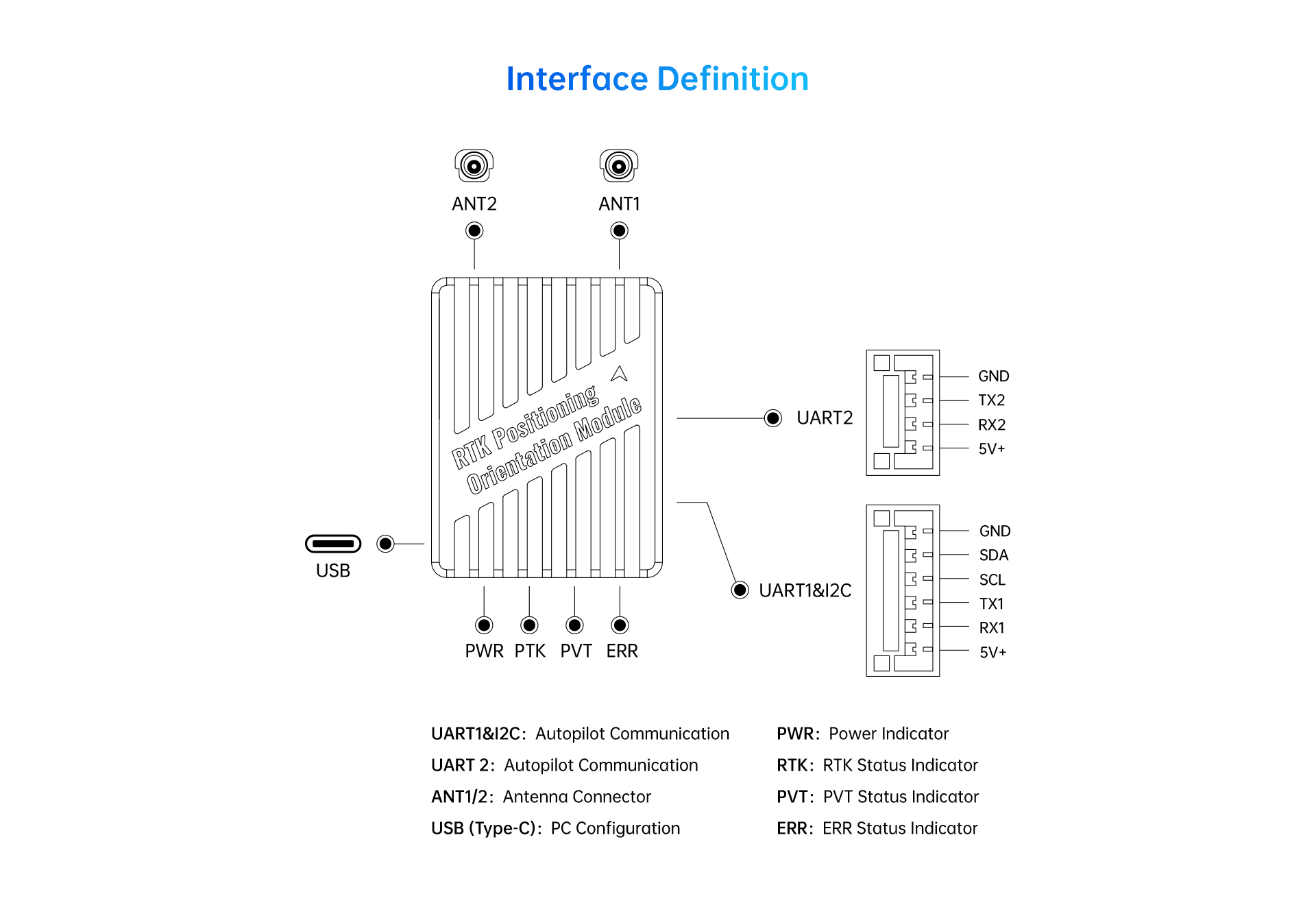 Interface Definition

ANT2

ANT1

RTK Positioning Orientation Module

UART2

GND
TX2
RX2
5V+

USB

UART1&I2C

GND
SDA
SCL
TX1
RX1
5V+

PWR PTK PVT ERR

UART1&I2C: Autopilot Communication
UART 2: Autopilot Communication
ANT1/2: Antenna Connector
USB (Type-C): PC Configuration

PWR: Power Indicator
RTK: RTK Status Indicator
PVT: PVT Status Indicator
ERR: ERR Status Indicator